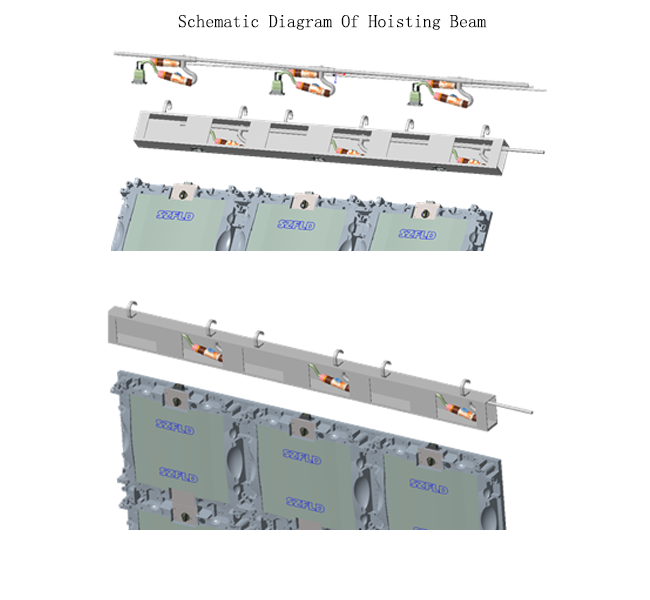 Schematic Diagram Of Hoisting Beam

SZFLD
SZFLD
SZFLD

SZFLD
SZFLD
SZFLD
SZFLD
SZFLD
SZFLD