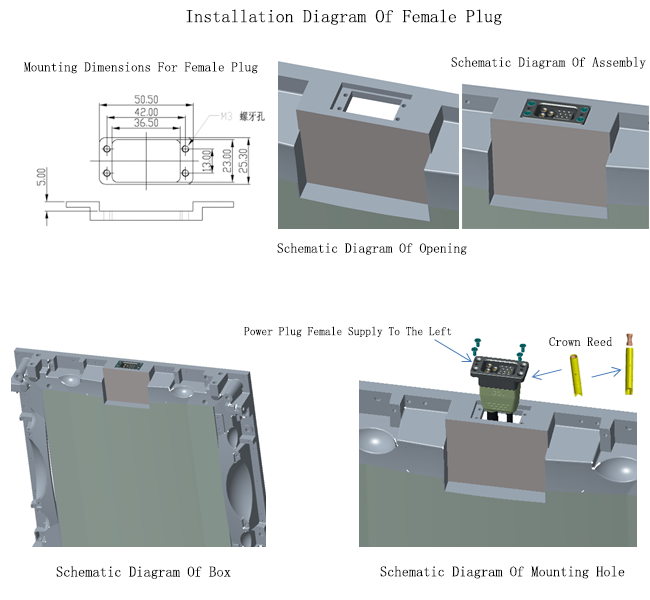 Installation Diagram Of Female Plug

Mounting Dimensions For Female Plug

50.50
42.00
36.50
M3 螺牙孔
13.00
23.00
25.30
5.00

Schematic Diagram Of Assembly

Schematic Diagram Of Opening

Power Plug Female Supply To The Left

Crown Reed

Schematic Diagram Of Box

Schematic Diagram Of Mounting Hole